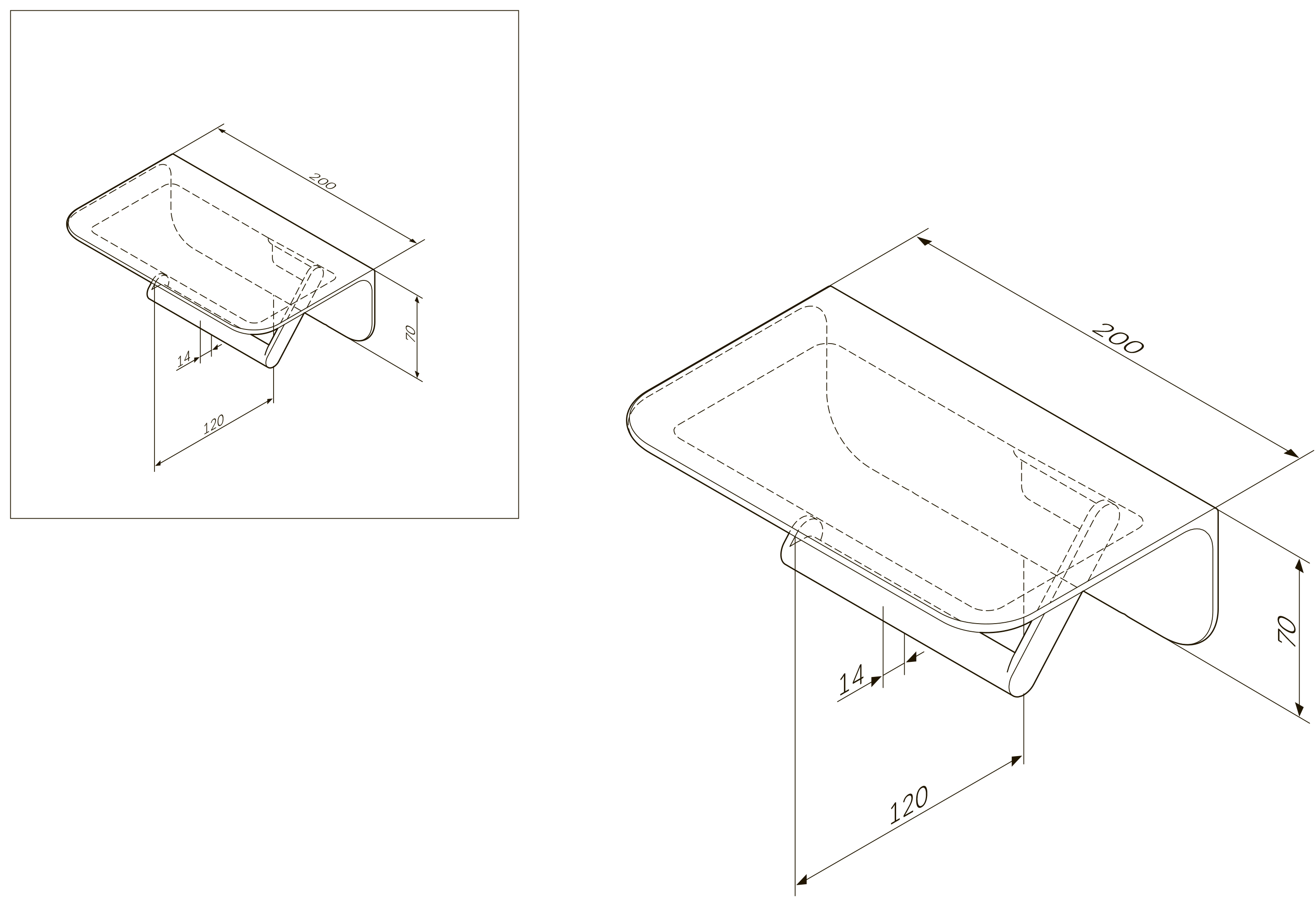 200
70
14
120

200
70
14
120