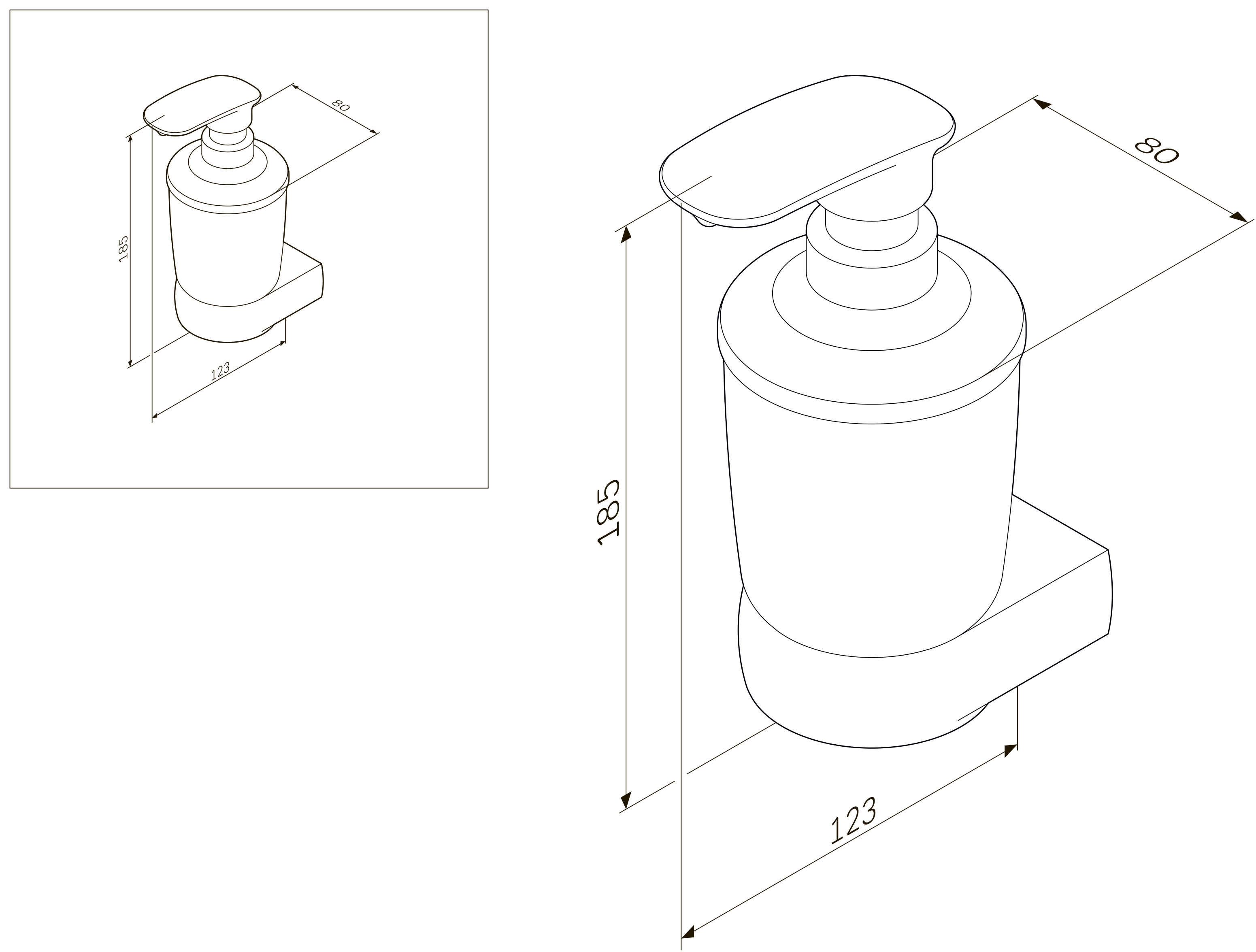 80
185
123
80
185
123