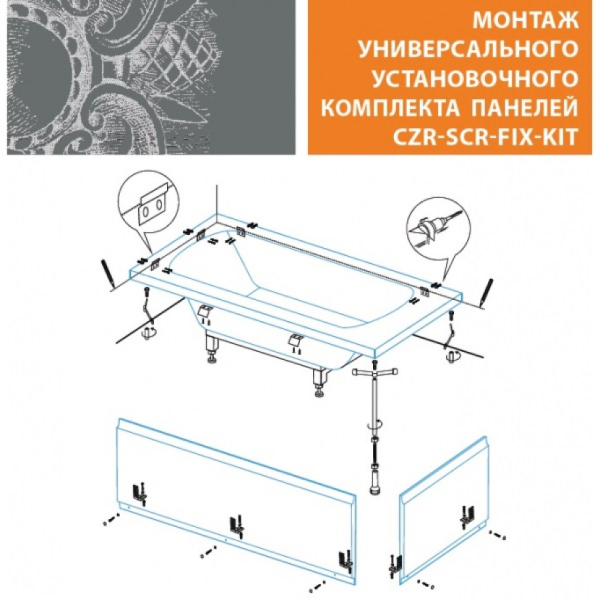 МОНТАЖ
УНИВЕРСАЛЬНОГО
УСТАНОВОЧНОГО
КОМПЛЕКТА ПАНЕЛЕЙ
CZR-SCR-FIX-KIT